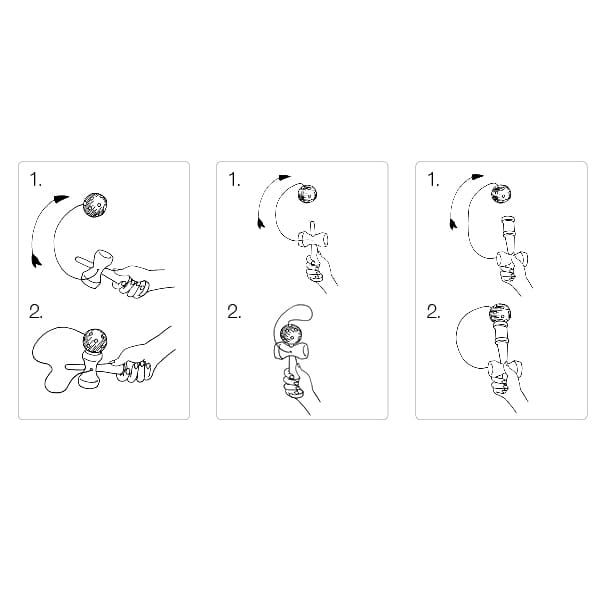 1.

2.

1.

2.

1.

2.